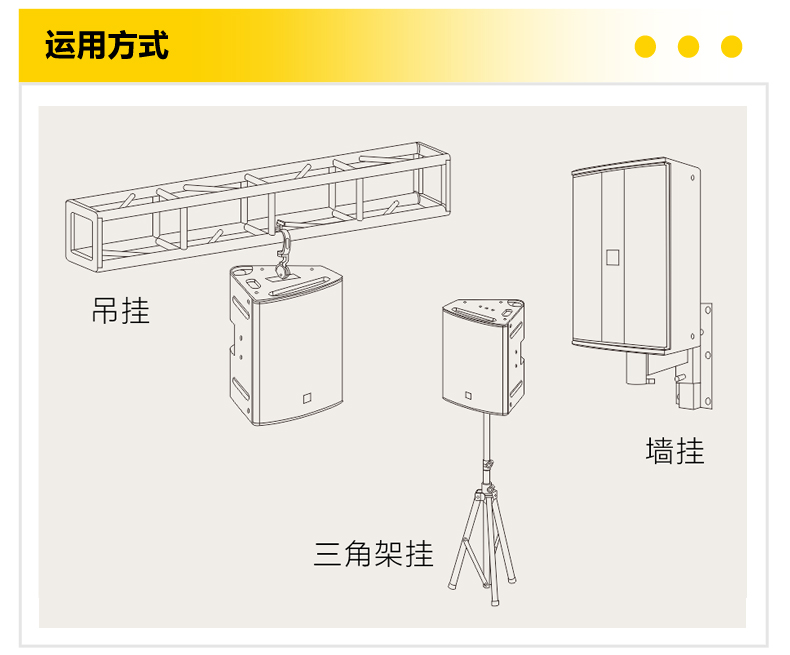 运用方式

吊挂

墙挂

三角架挂